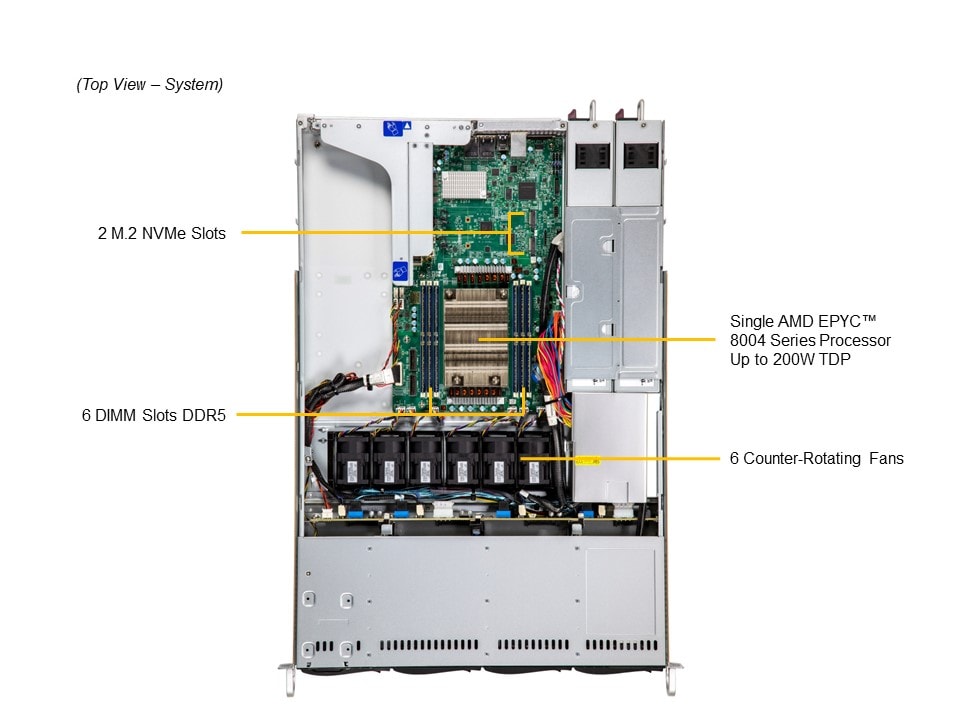 (Top View – System)

2 M.2 NVMe Slots

Single AMD EPYC™ 8004 Series Processor Up to 200W TDP

6 DIMM Slots DDR5

6 Counter-Rotating Fans